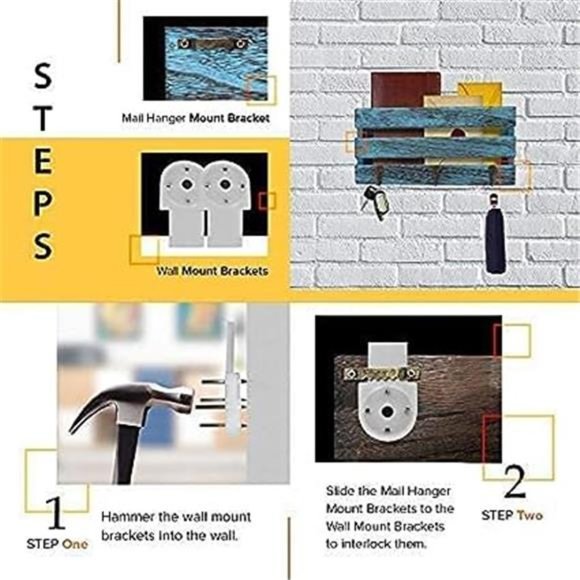 STEPS

Mail Hanger Mount Bracket

Wall Mount Brackets

1
STEP One

Hammer the wall mount brackets into the wall.

Slide the Mail Hanger Mount Brackets to the Wall Mount Brackets to interlock them.

2
STEP Two